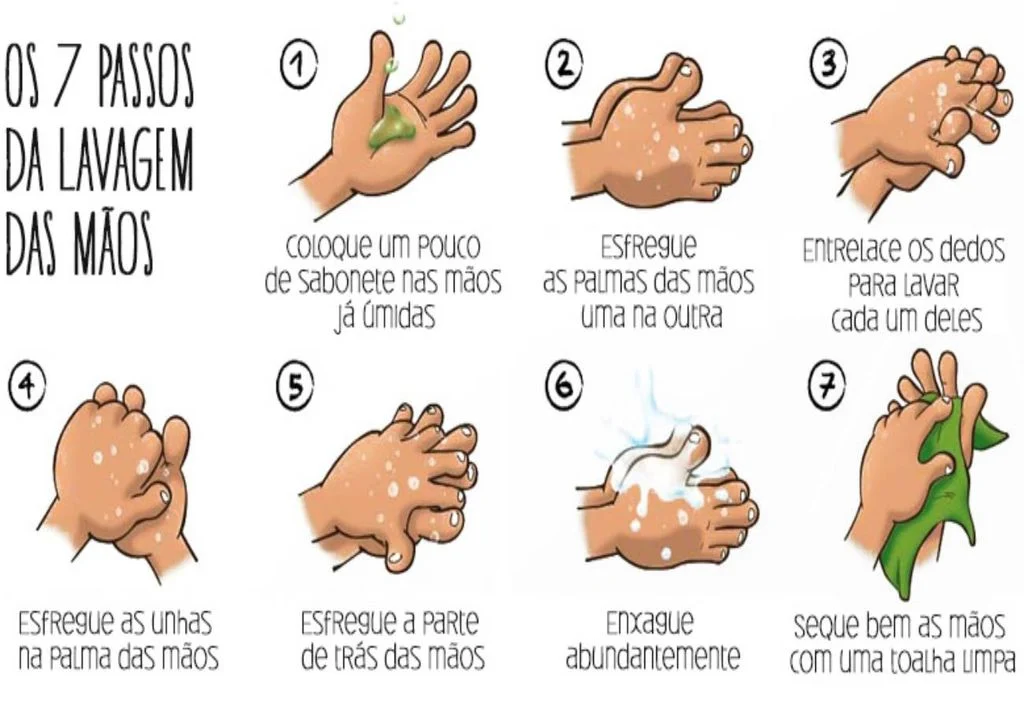 OS 7 PASSOS DA LAVAGEM DAS MÃOS

1
Coloque um pouco de sabonete nas mãos já úmidas

2
Esfregue as palmas das mãos uma na outra

3
Entrelace os dedos para lavar cada um deles

4
Esfregue as unhas na palma das mãos

5
Esfregue a parte de trás das mãos

6
Enxague abundantemente

7
Seque bem as mãos com uma toalha limpa